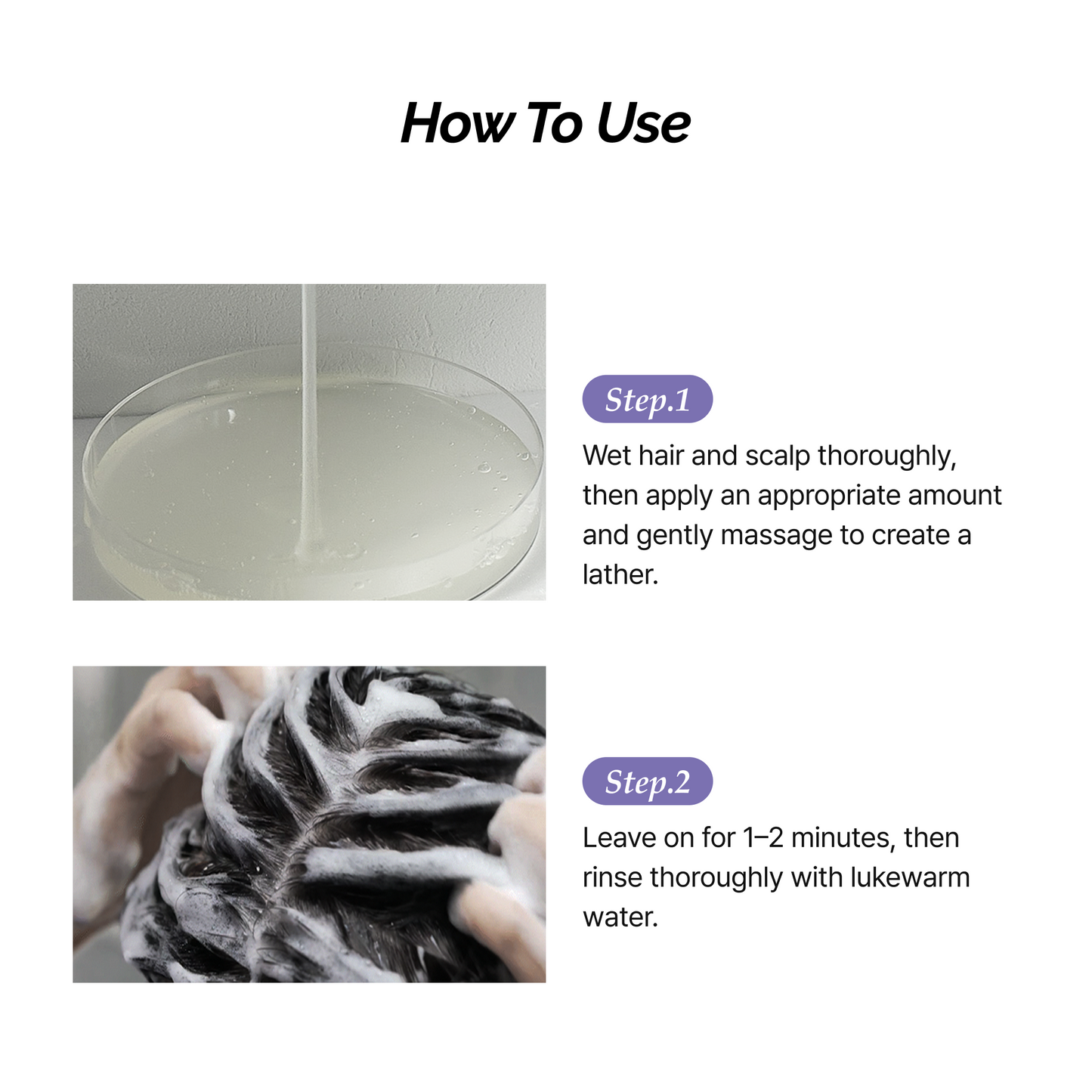 How To Use

Step.1

Wet hair and scalp thoroughly, then apply an appropriate amount and gently massage to create a lather.

Step.2

Leave on for 1–2 minutes, then rinse thoroughly with lukewarm water.