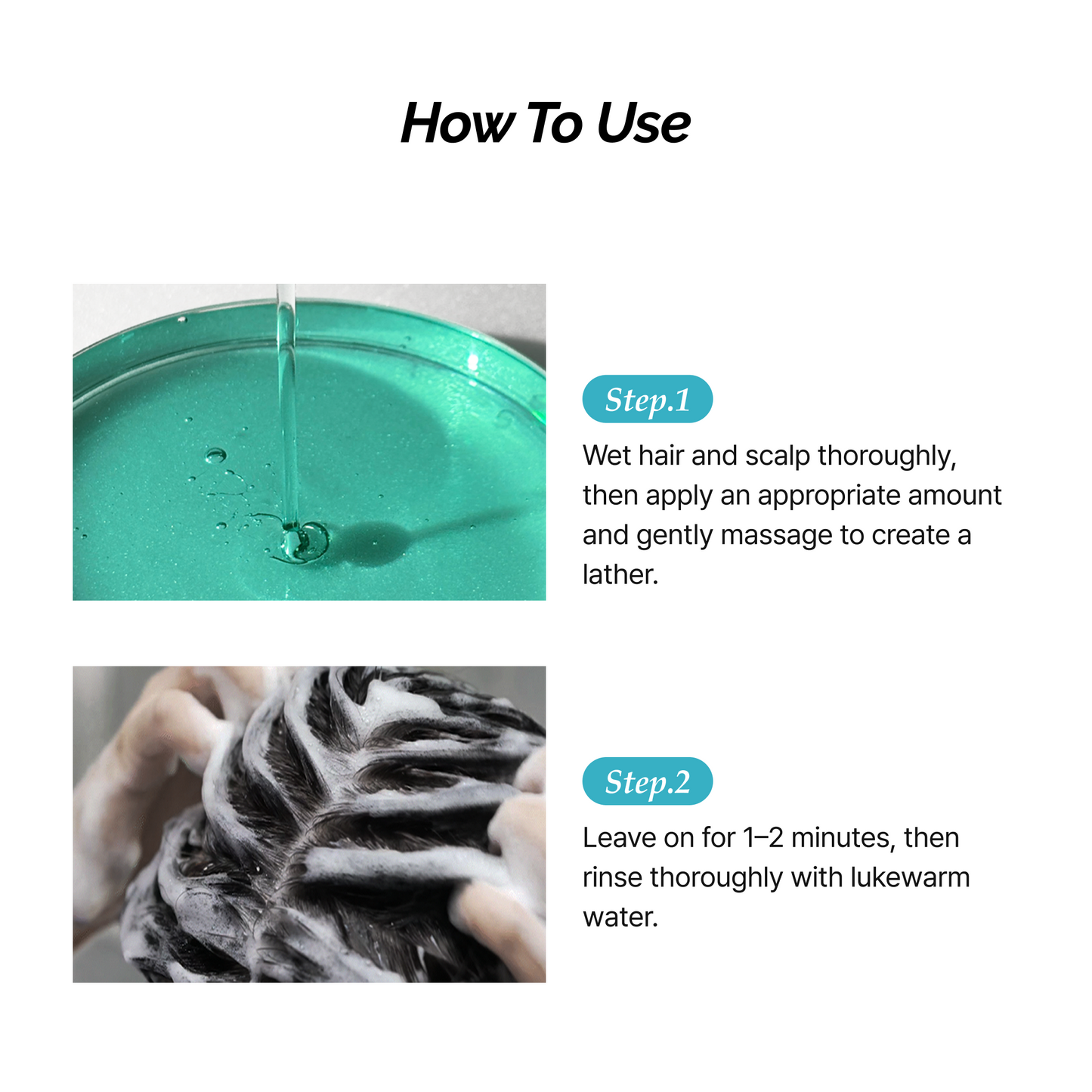 How To Use

Step.1

Wet hair and scalp thoroughly, then apply an appropriate amount and gently massage to create a lather.

Step.2

Leave on for 1–2 minutes, then rinse thoroughly with lukewarm water.